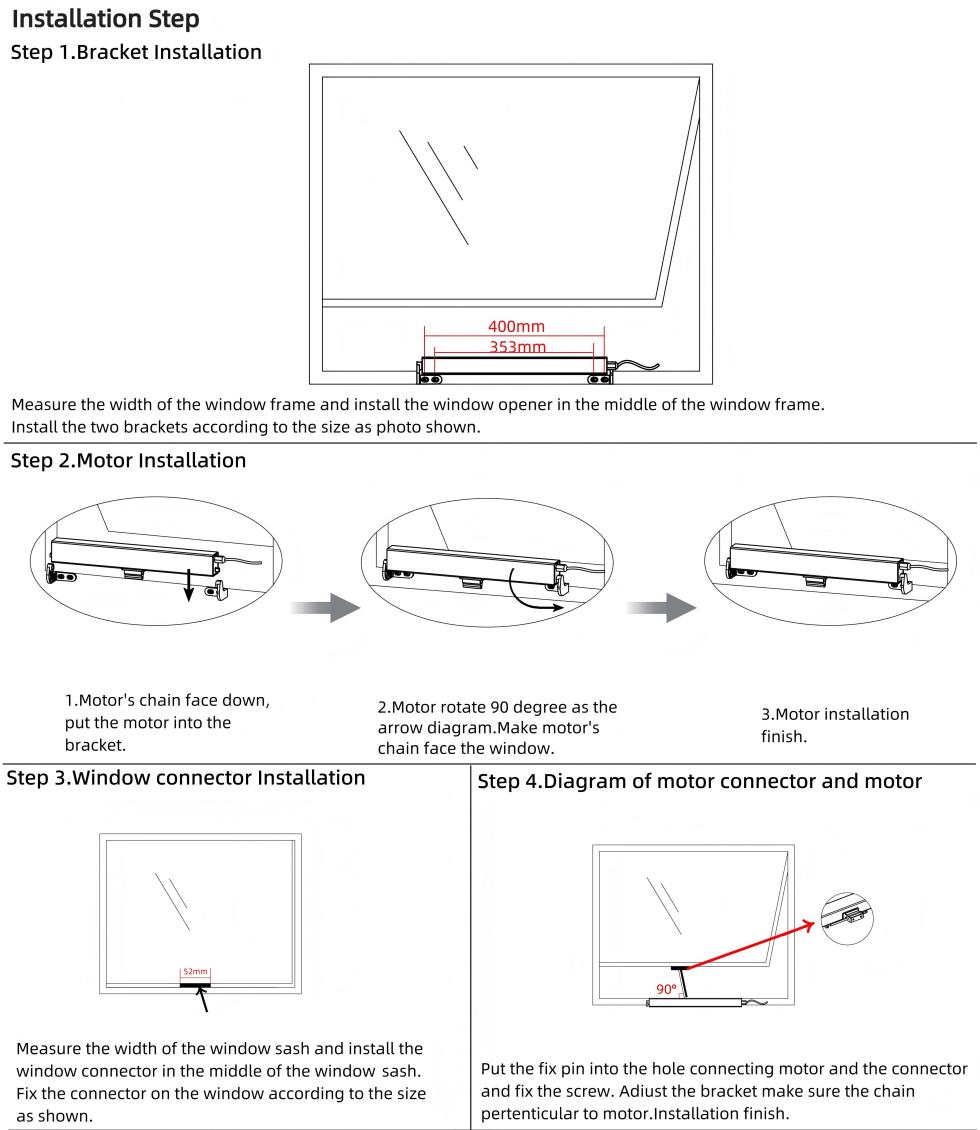 Installation Step

Step 1.Bracket Installation

400mm
353mm

Measure the width of the window frame and install the window opener in the middle of the window frame. Install the two brackets according to the size as photo shown.

Step 2.Motor Installation

1.Motor's chain face down, put the motor into the bracket.

2.Motor rotate 90 degree as the arrow diagram.Make motor's chain face the window.

3.Motor installation finish.

Step 3.Window connector Installation

52mm

Measure the width of the window sash and install the window connector in the middle of the window sash. Fix the connector on the window according to the size as shown.

Step 4.Diagram of motor connector and motor

90°

Put the fix pin into the hole connecting motor and the connector and fix the screw. Adiust the bracket make sure the chain pertenticular to motor.Installation finish.